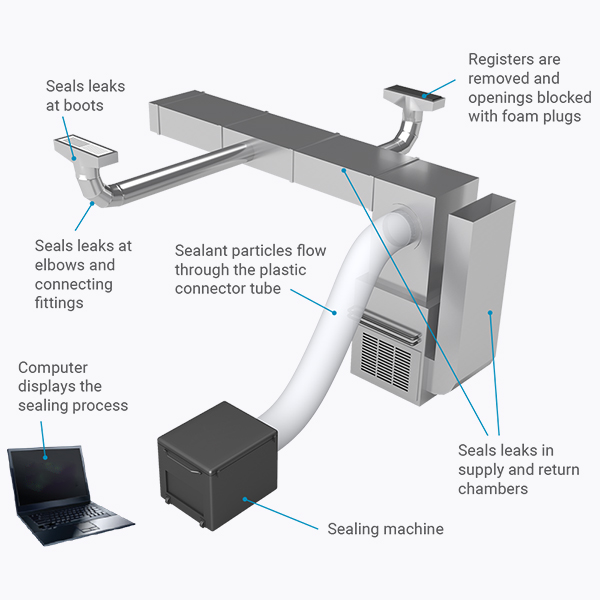 Seals leaks at boots

Registers are removed and openings blocked with foam plugs

Seals leaks at elbows and connecting fittings

Sealant particles flow through the plastic connector tube

Computer displays the sealing process

Seals leaks in supply and return chambers

Sealing machine